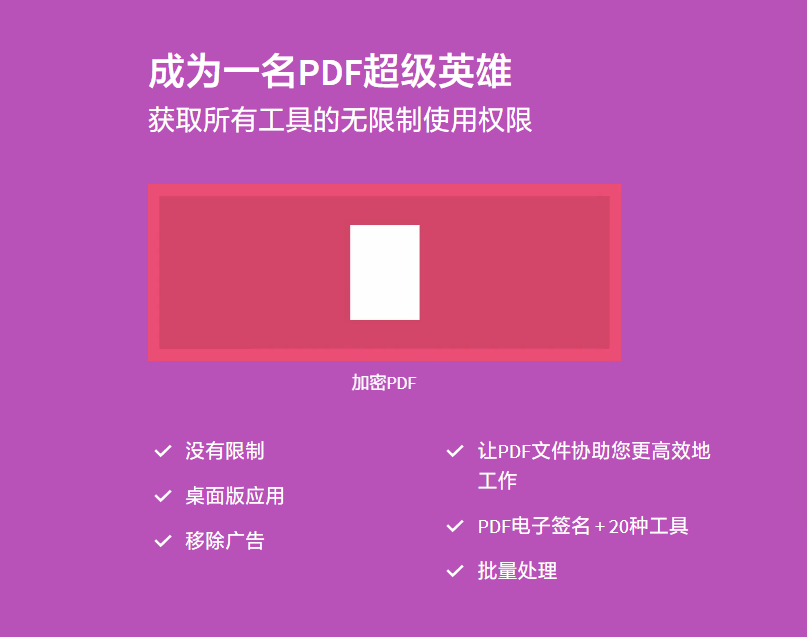 成为一名PDF超级英雄
获取所有工具的无限制使用权限

加密PDF

没有限制
桌面版应用
移除广告

让PDF文件协助您更高效地工作
PDF电子签名 + 20种工具
批量处理